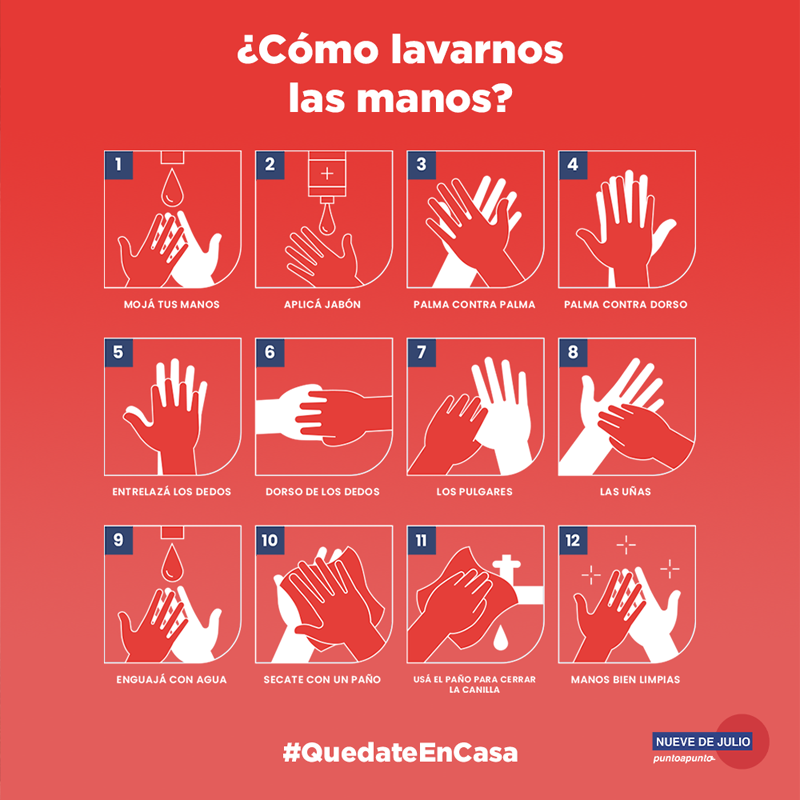 ¿Cómo lavarnos las manos?

1
MOJÁ TUS MANOS

2
APLICÁ JABÓN

3
PALMA CONTRA PALMA

4
PALMA CONTRA DORSO

5
ENTRELAZÁ LOS DEDOS

6
DORSO DE LOS DEDOS

7
LOS PULGARES

8
LAS UÑAS

9
ENGUAJÁ CON AGUA

10
SECATE CON UN PAÑO

11
USÁ EL PAÑO PARA CERRAR LA CANILLA

12
MANOS BIEN LIMPIAS

#QuedateEnCasa

NUEVE DE JULIO
puntoapunto